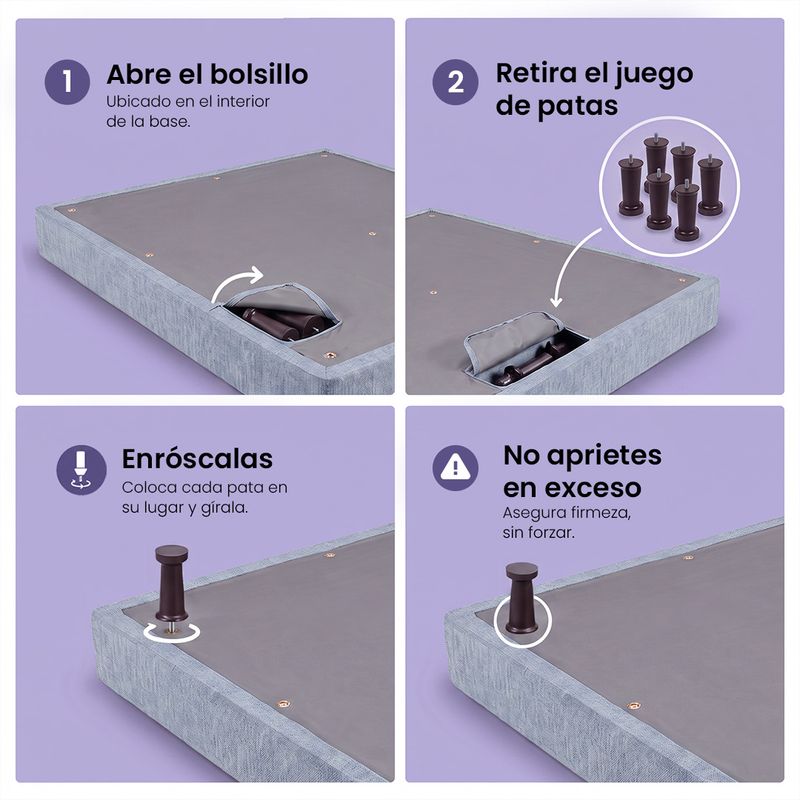 1 Abre el bolsillo

Ubicado en el interior de la base.

2 Retira el juego de patas

Enróscalas

Coloca cada pata en su lugar y gírala.

No aprietes en exceso

Asegura firmeza, sin forzar.